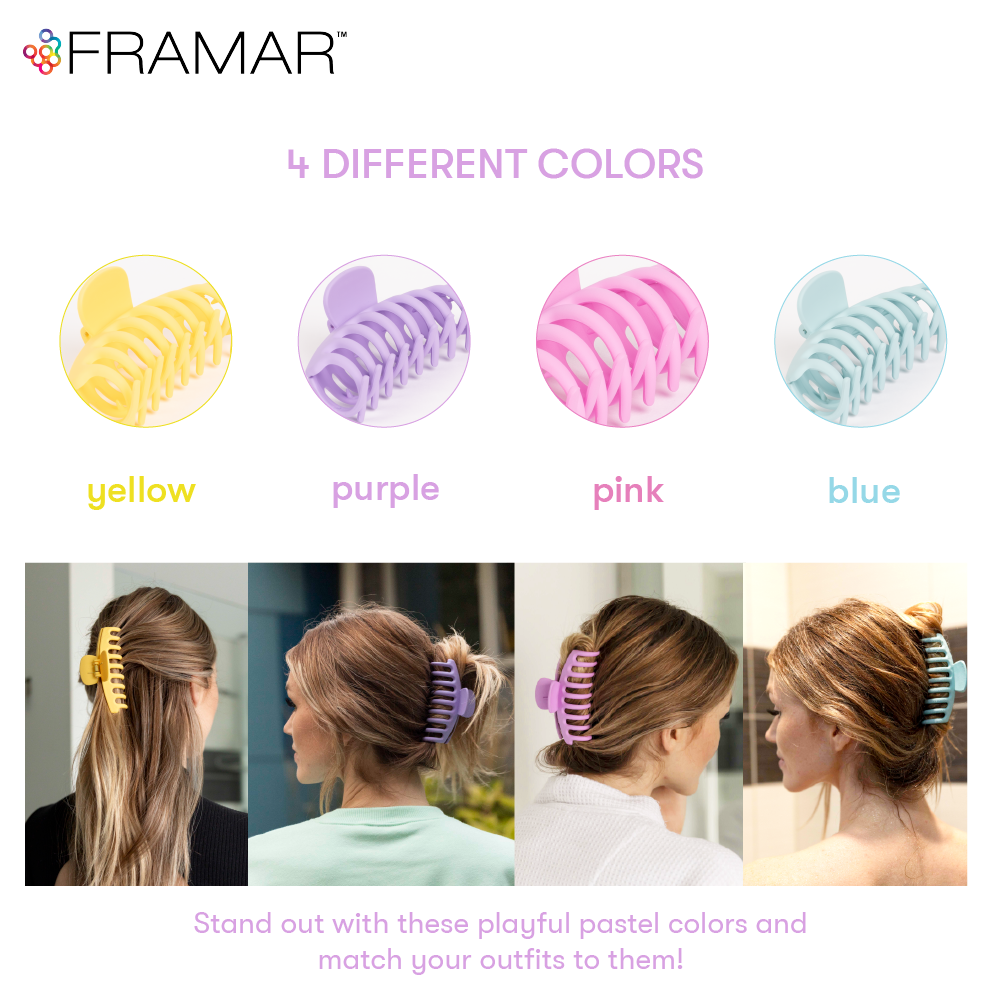 FRAMAR™

4 DIFFERENT COLORS

yellow

purple

pink

blue

Stand out with these playful pastel colors and match your outfits to them!