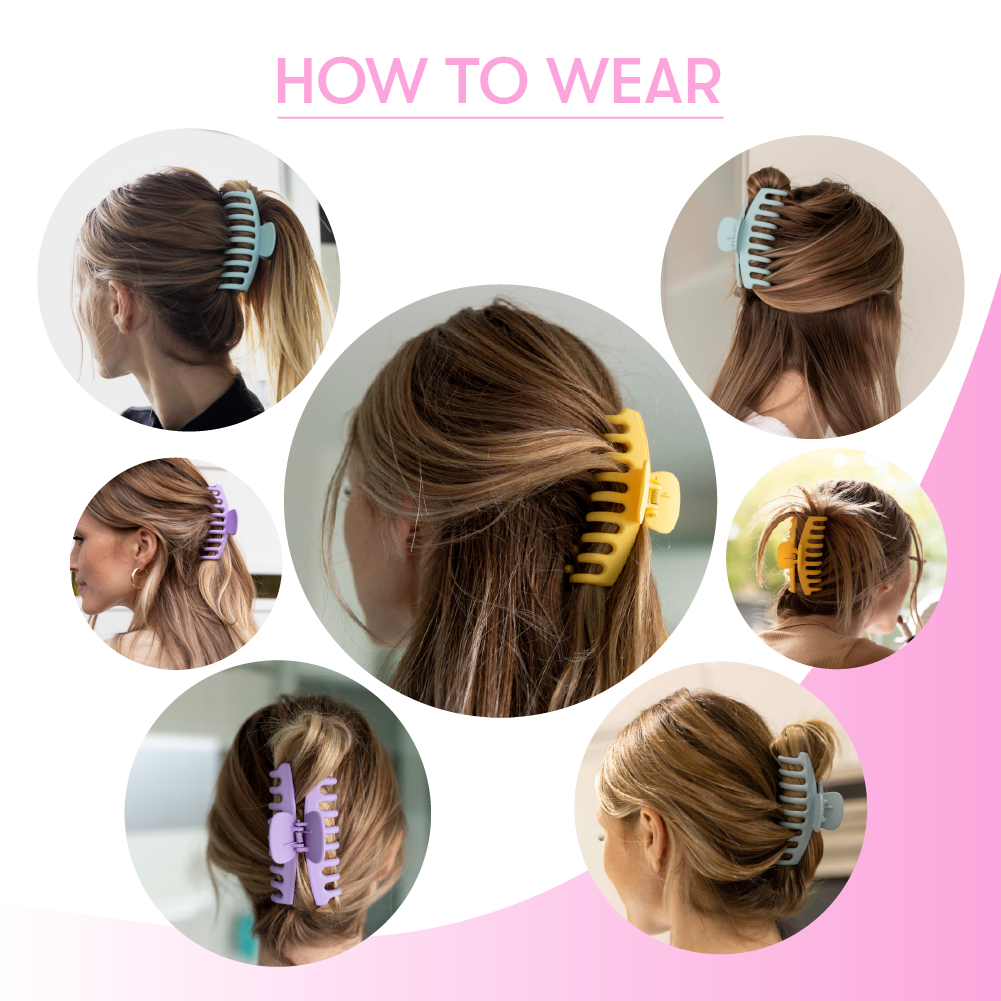 HOW TO WEAR