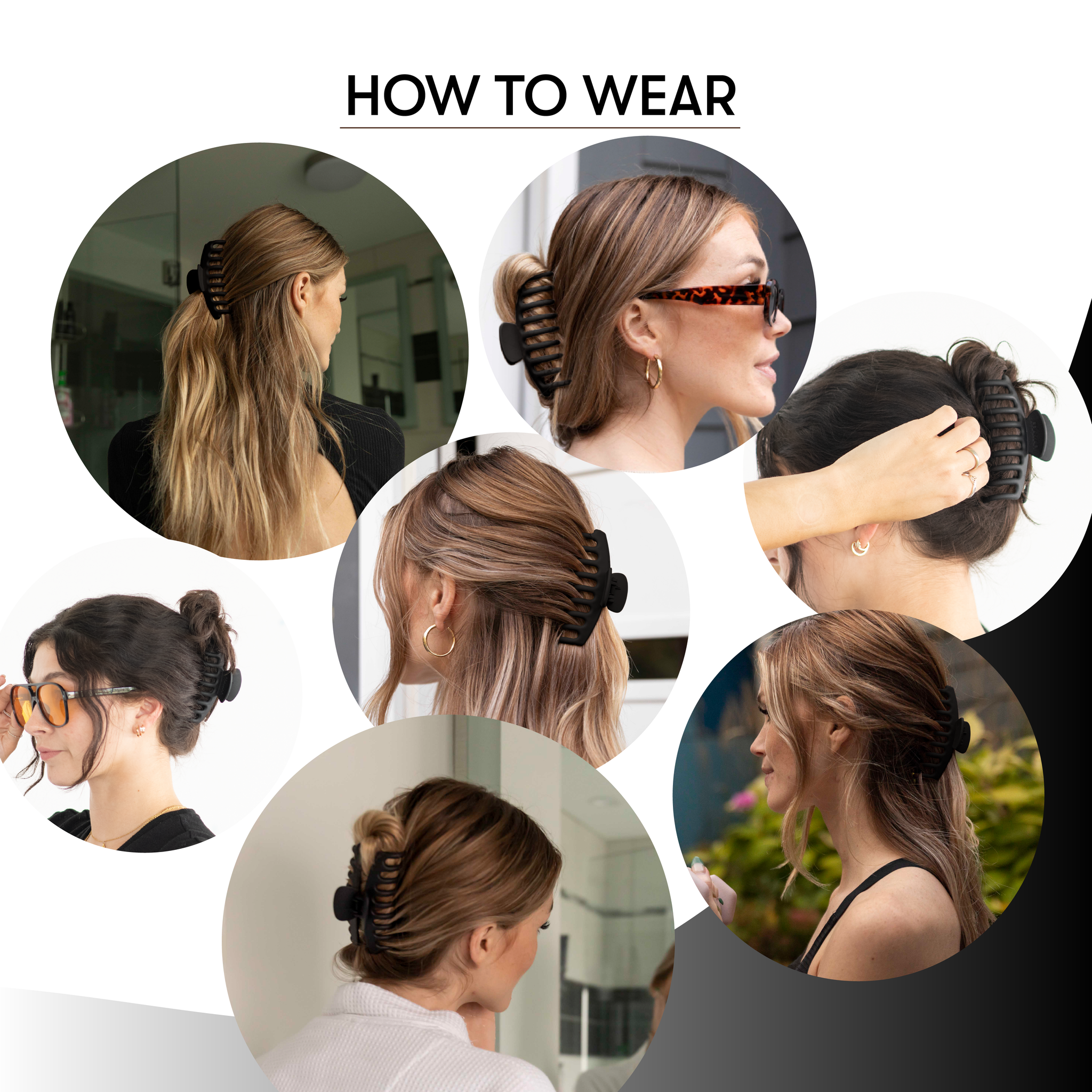 HOW TO WEAR