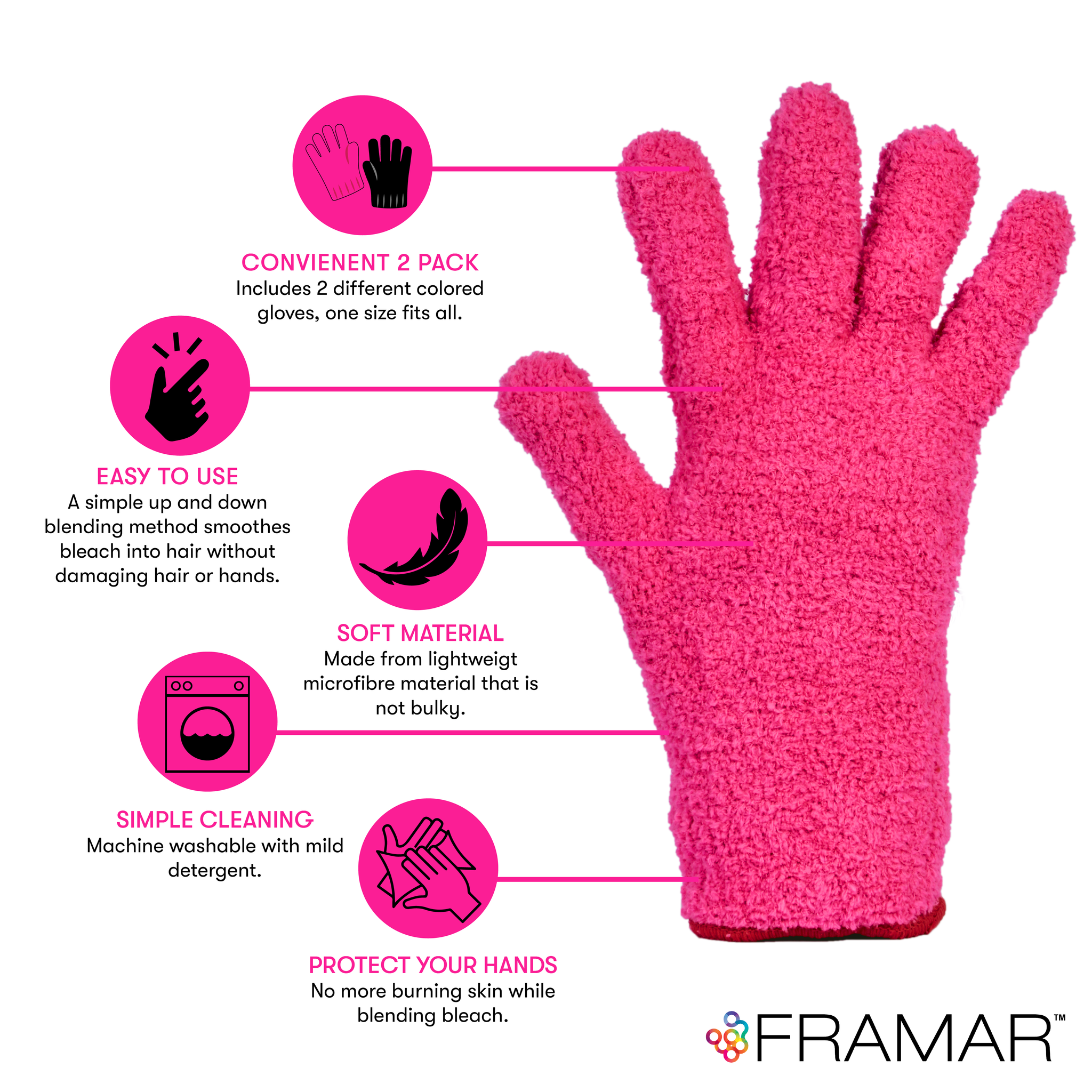 CONVIENENT 2 PACK
Includes 2 different colored gloves, one size fits all.

EASY TO USE
A simple up and down blending method smoothes bleach into hair without damaging hair or hands.

SOFT MATERIAL
Made from lightweigt microfibre material that is not bulky.

SIMPLE CLEANING
Machine washable with mild detergent.

PROTECT YOUR HANDS
No more burning skin while blending bleach.

FRAMAR™